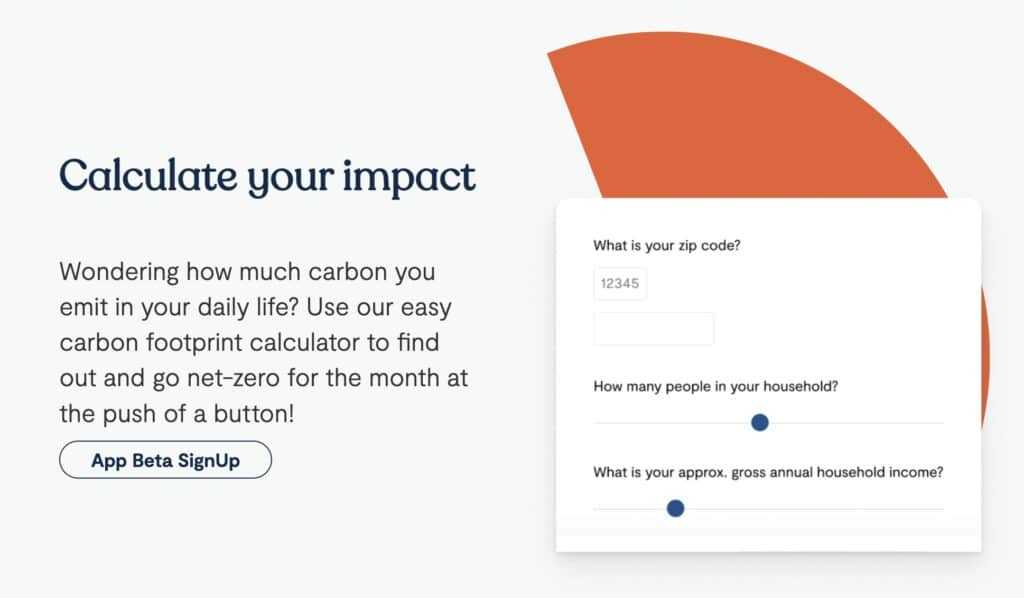 Calculate your impact

Wondering how much carbon you emit in your daily life? Use our easy carbon footprint calculator to find out and go net-zero for the month at the push of a button!

App Beta SignUp

What is your zip code?

12345

How many people in your household?

What is your approx. gross annual household income?